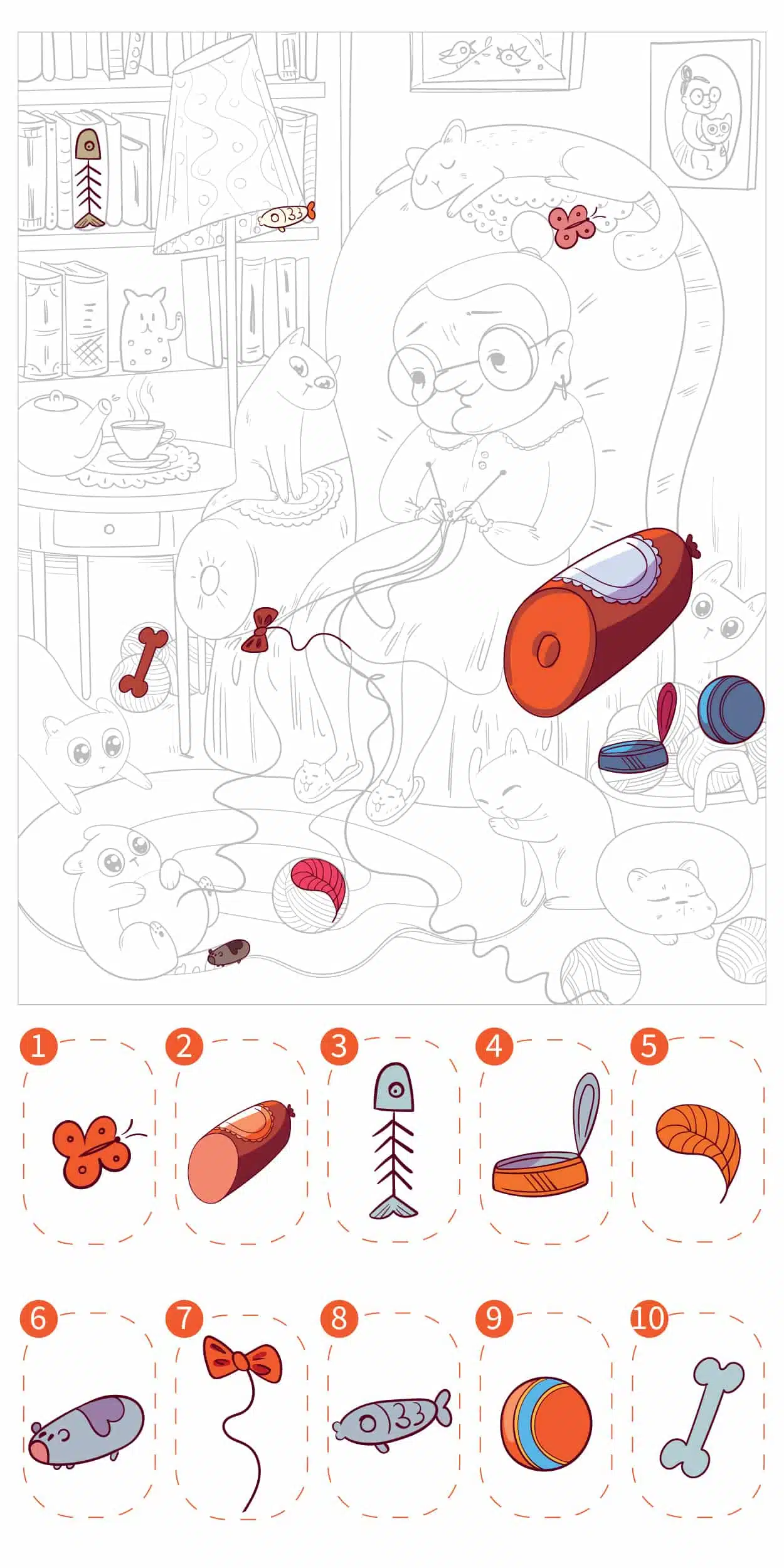 1
2
3
4
5
6
7
8
9
10